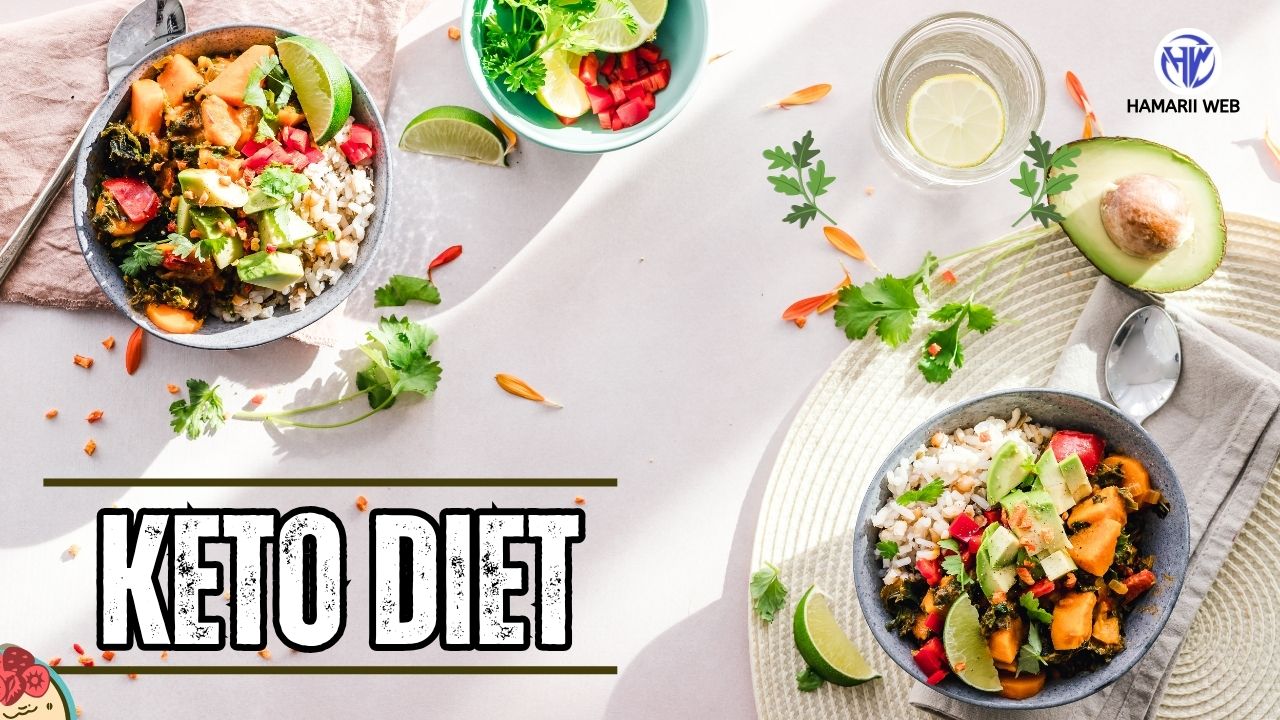 HW
HAMARII WEB

KETO DIET